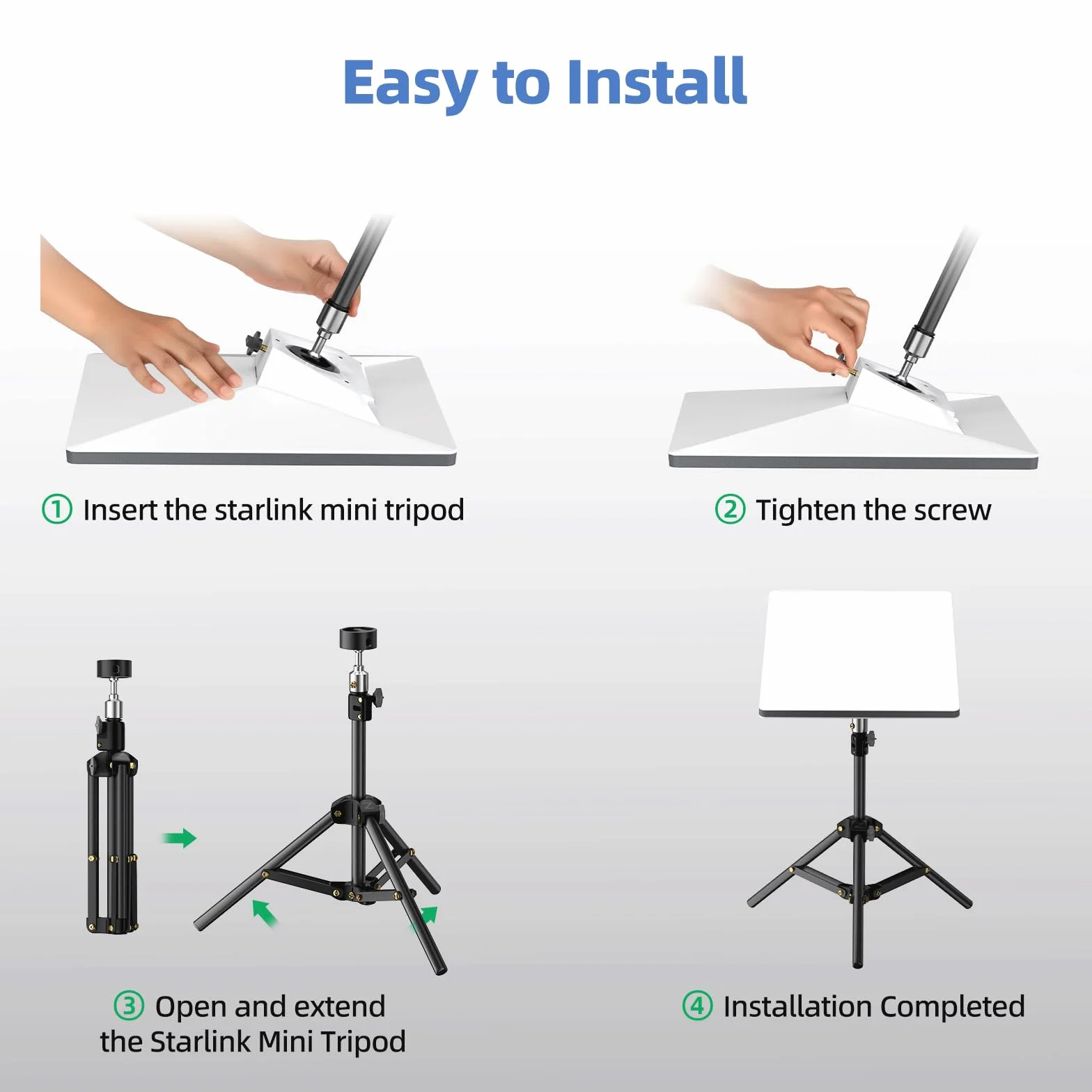 Easy to Install

① Insert the starlink mini tripod

② Tighten the screw

③ Open and extend the Starlink Mini Tripod

④ Installation Completed