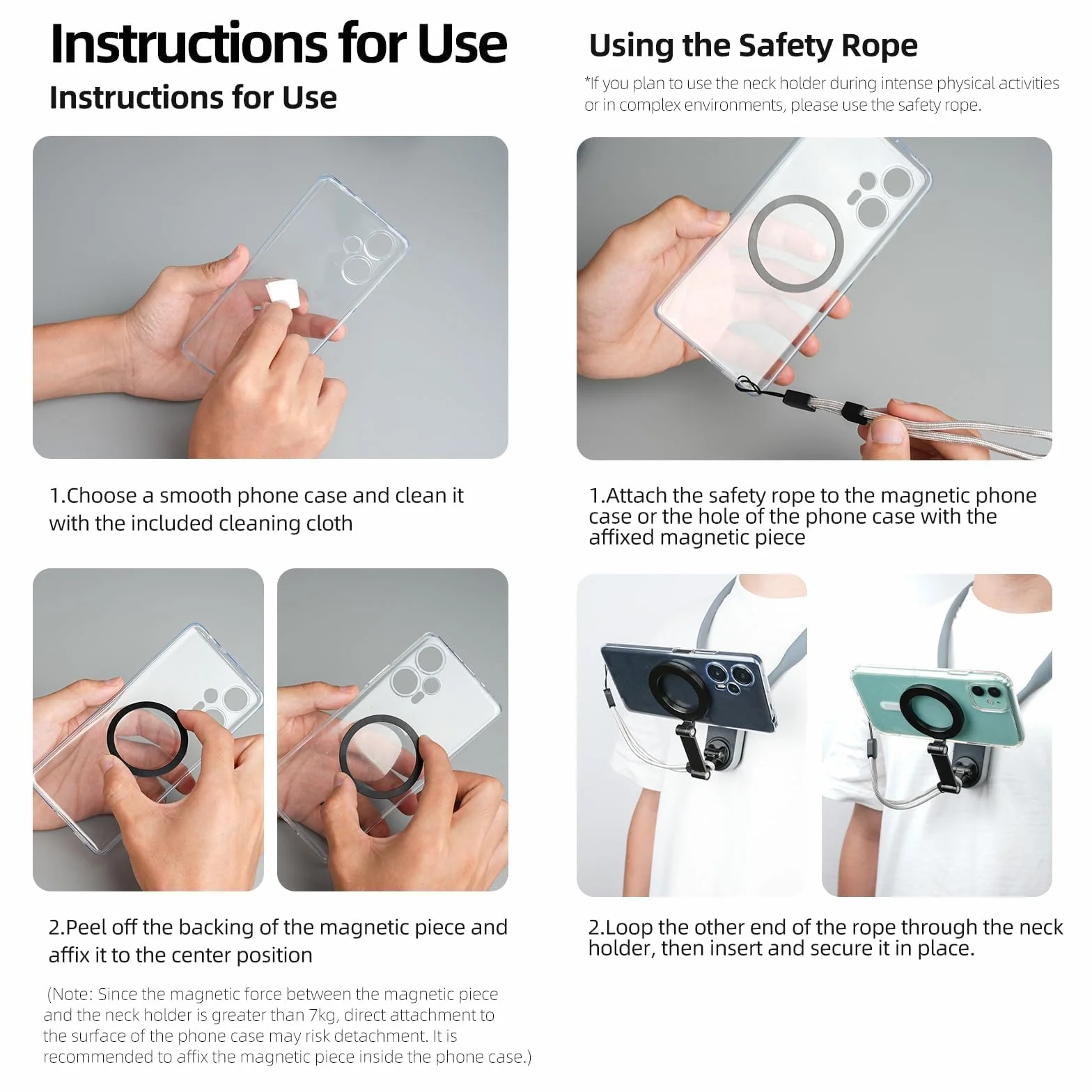 Instructions for Use

Instructions for Use

1.Choose a smooth phone case and clean it with the included cleaning cloth

2.Peel off the backing of the magnetic piece and affix it to the center position

(Note: Since the magnetic force between the magnetic piece and the neck holder is greater than 7kg, direct attachment to the surface of the phone case may risk detachment. It is recommended to affix the magnetic piece inside the phone case.)

Using the Safety Rope

*If you plan to use the neck holder during intense physical activities or in complex environments, please use the safety rope.

1.Attach the safety rope to the magnetic phone case or the hole of the phone case with the affixed magnetic piece

2.Loop the other end of the rope through the neck holder, then insert and secure it in place.