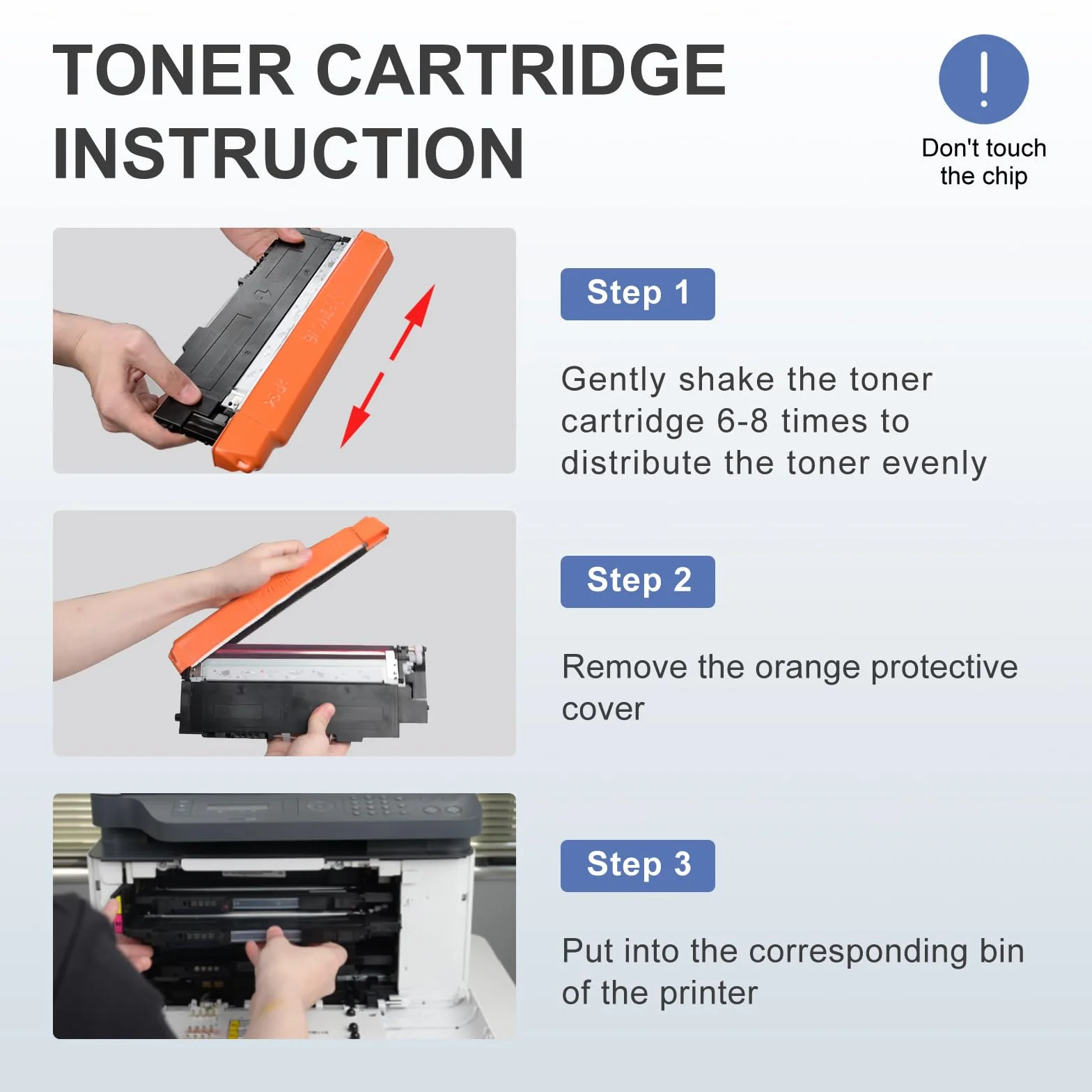 TONER CARTRIDGE INSTRUCTION

!

Don't touch the chip

Step 1

Gently shake the toner cartridge 6-8 times to distribute the toner evenly

Step 2

Remove the orange protective cover

Step 3

Put into the corresponding bin of the printer