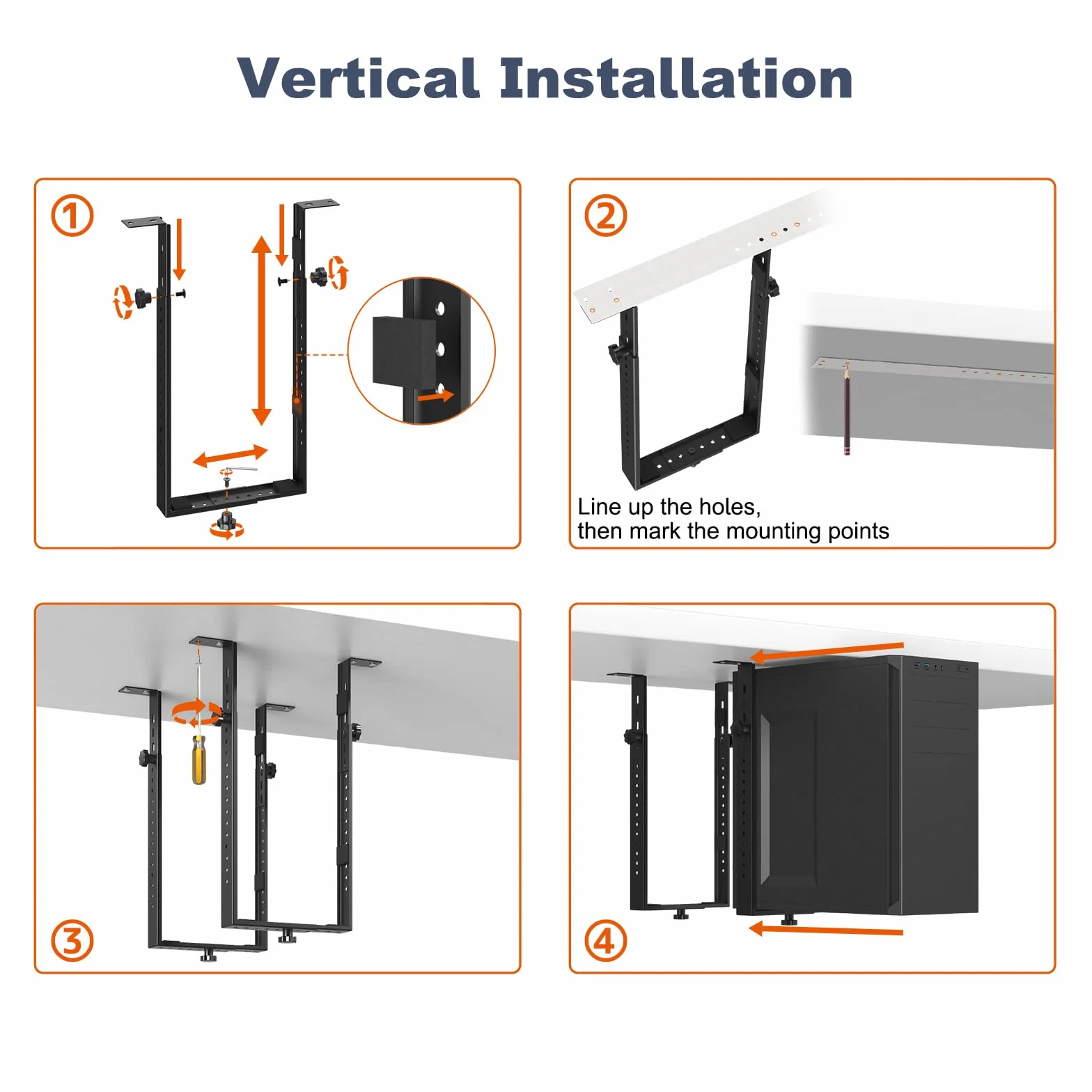 Vertical Installation

①

②

Line up the holes, then mark the mounting points

③

④