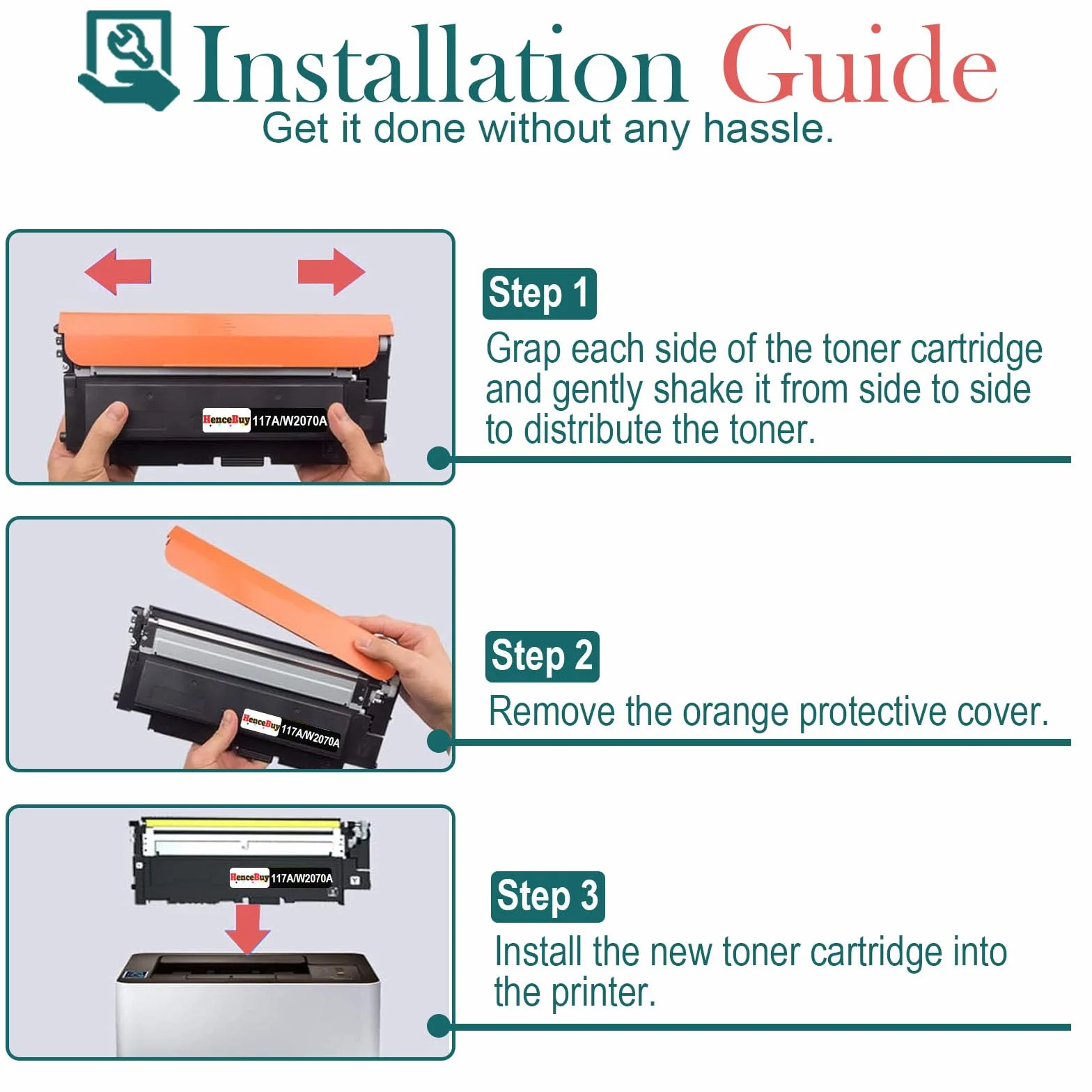 Installation Guide
Get it done without any hassle.

HenceBuy 117A/W2070A

Step 1
Grap each side of the toner cartridge and gently shake it from side to side to distribute the toner.

HenceBuy 117A/W2070A

Step 2
Remove the orange protective cover.

HenceBuy 117A/W2070A

Step 3
Install the new toner cartridge into the printer.