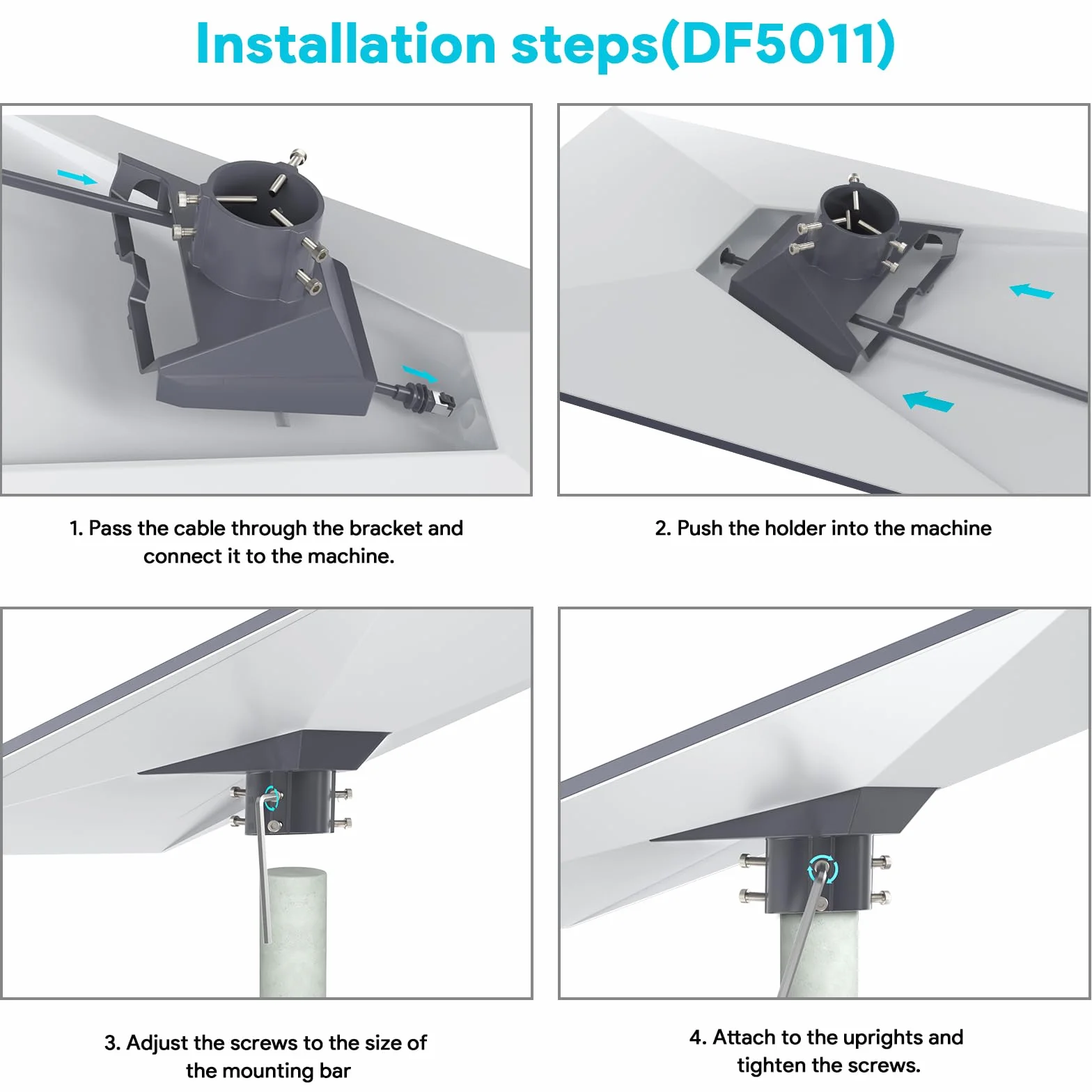 Installation steps(DF5011)

1. Pass the cable through the bracket and connect it to the machine.

2. Push the holder into the machine

3. Adjust the screws to the size of the mounting bar

4. Attach to the uprights and tighten the screws.