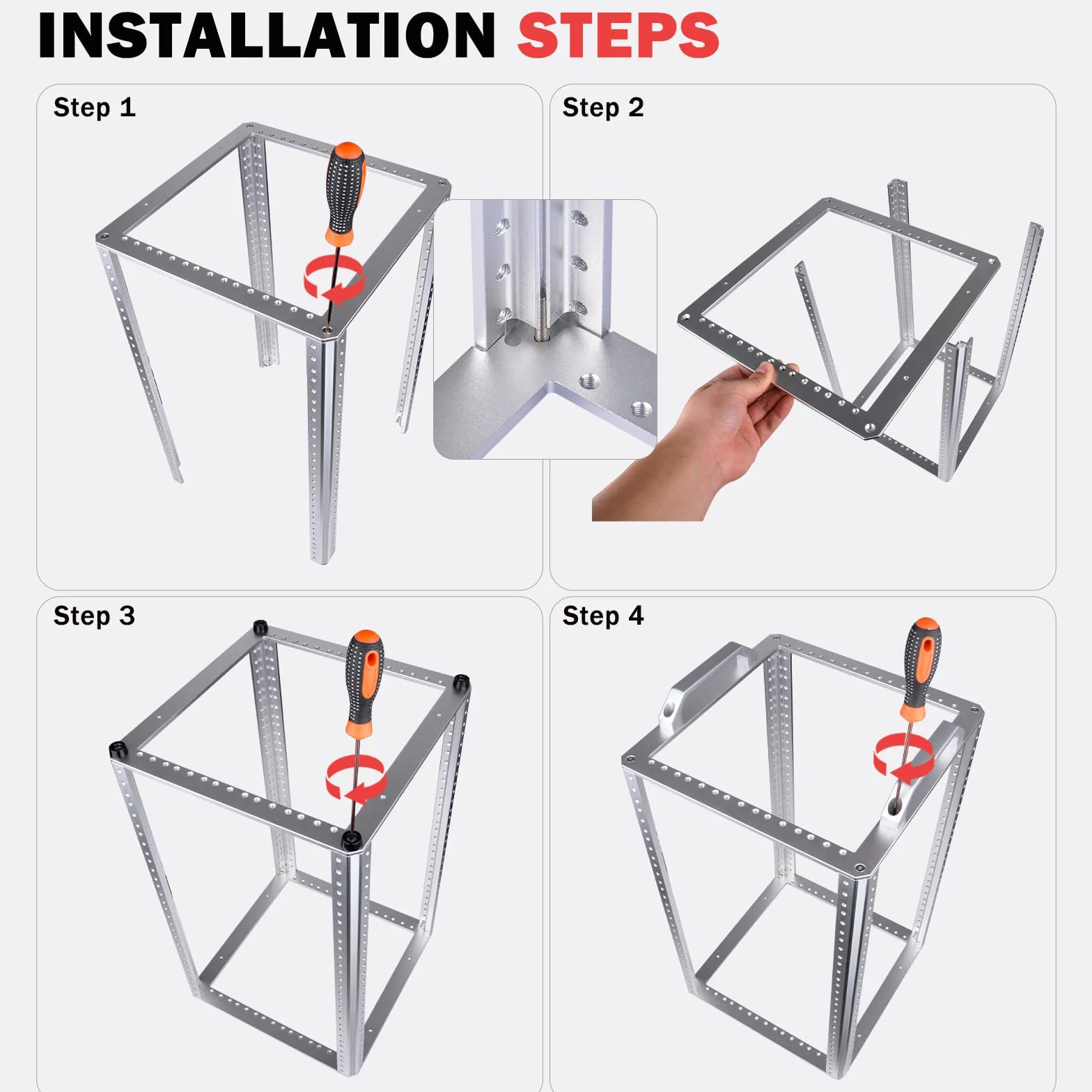 INSTALLATION STEPS

Step 1

Step 2

Step 3

Step 4