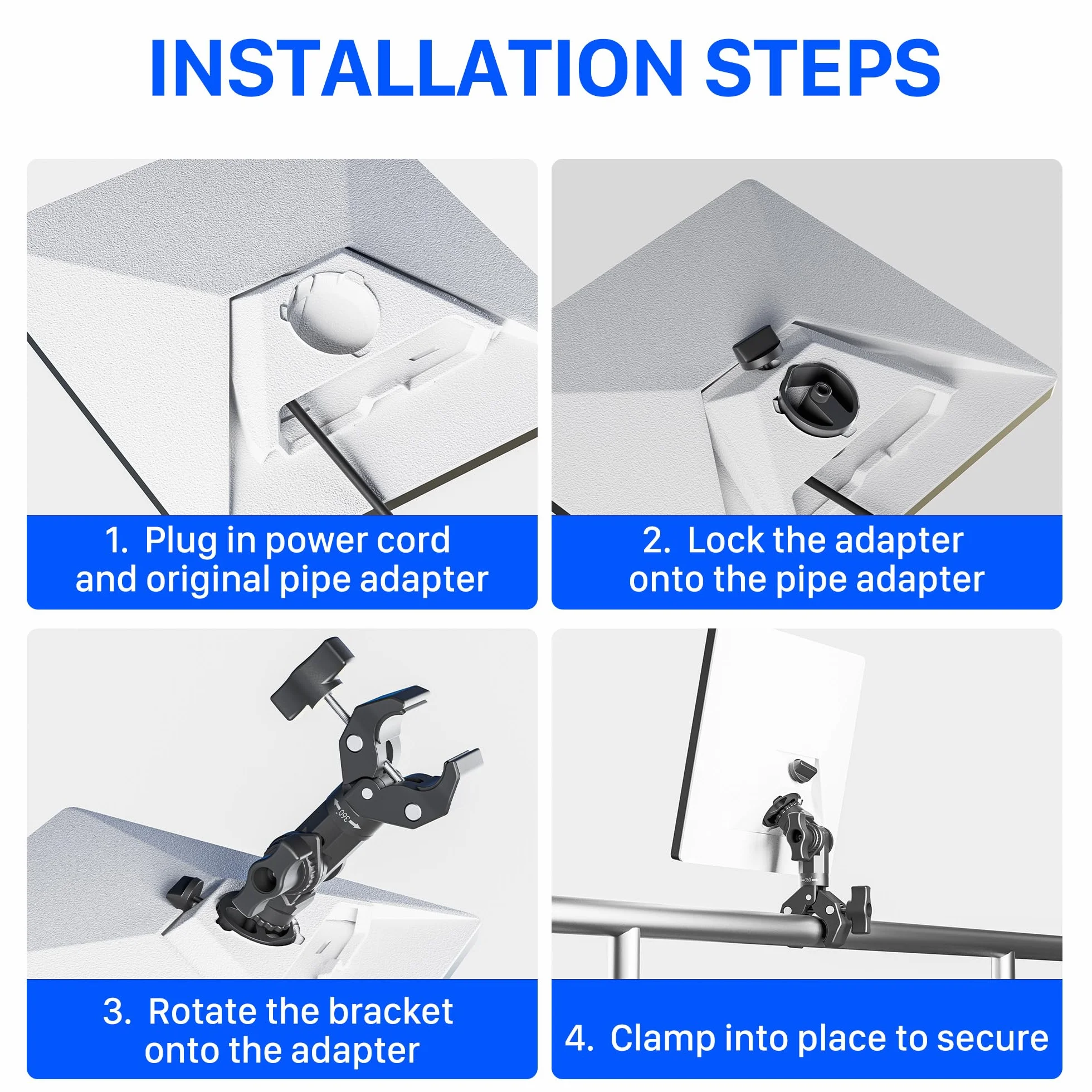 INSTALLATION STEPS

1. Plug in power cord and original pipe adapter

2. Lock the adapter onto the pipe adapter

360°

3. Rotate the bracket onto the adapter

360

4. Clamp into place to secure