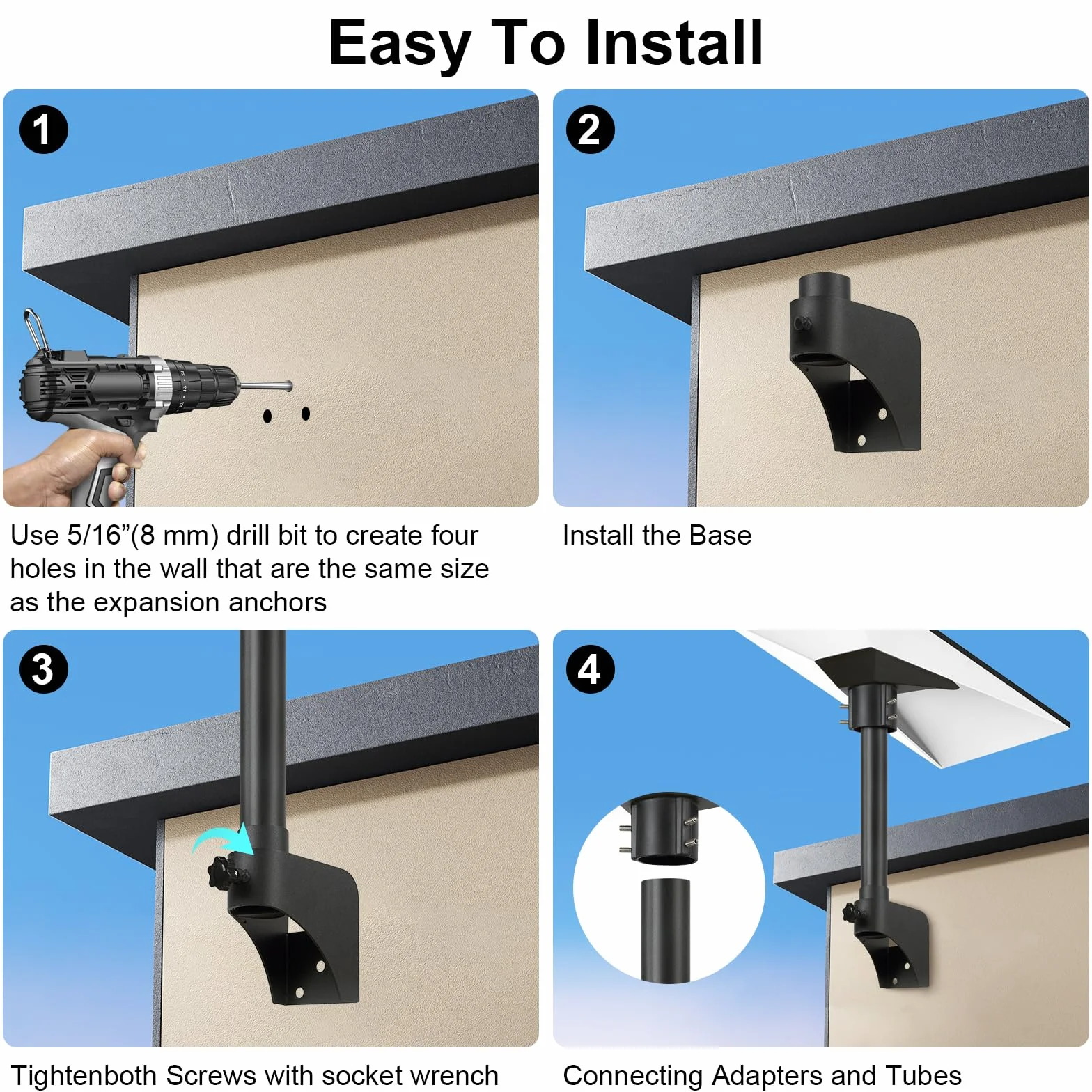 Easy To Install

1

Use 5/16”(8 mm) drill bit to create four holes in the wall that are the same size as the expansion anchors

2

Install the Base

3

Tightenboth Screws with socket wrench

4

Connecting Adapters and Tubes