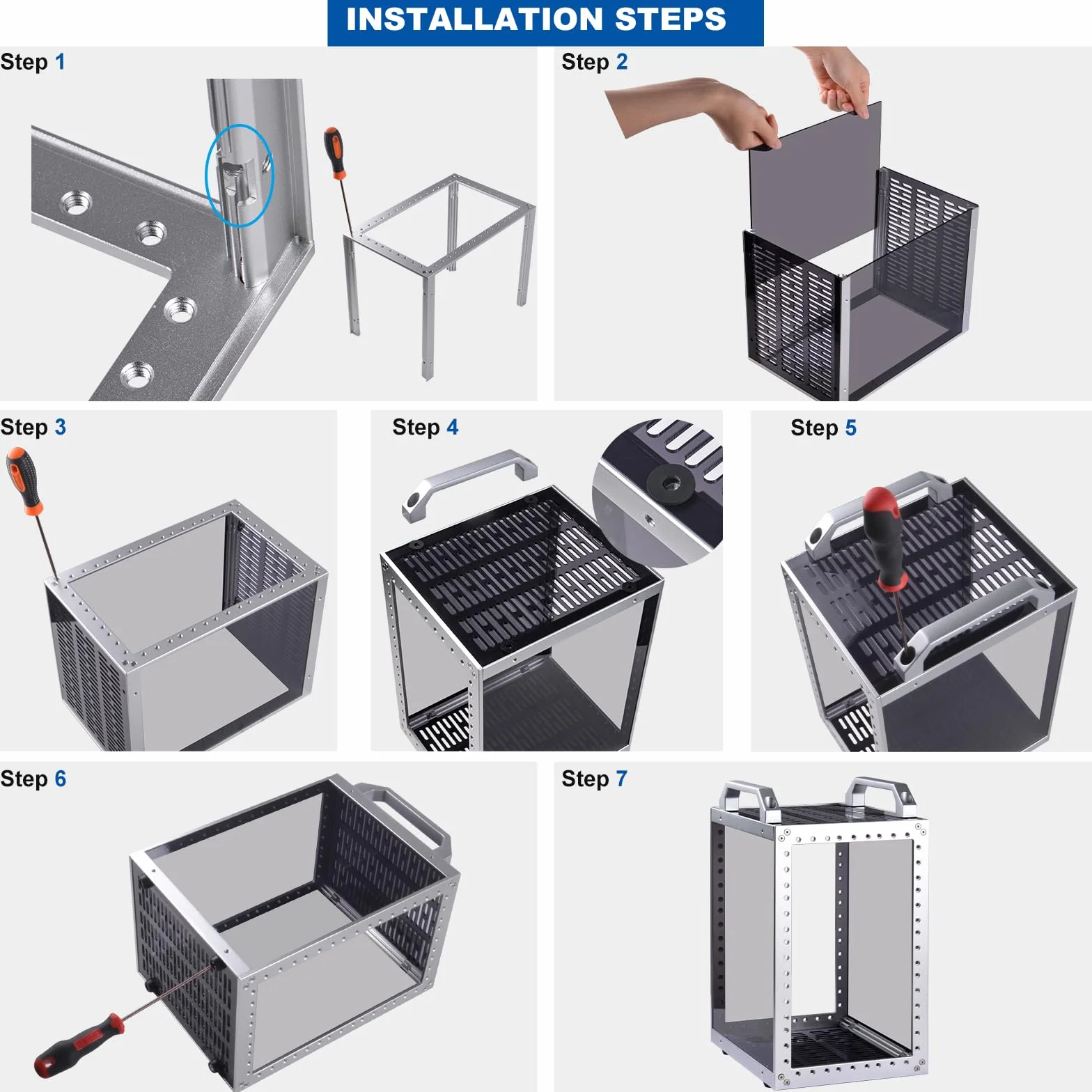 INSTALLATION STEPS

Step 1

Step 2

Step 3

Step 4

Step 5

Step 6

Step 7