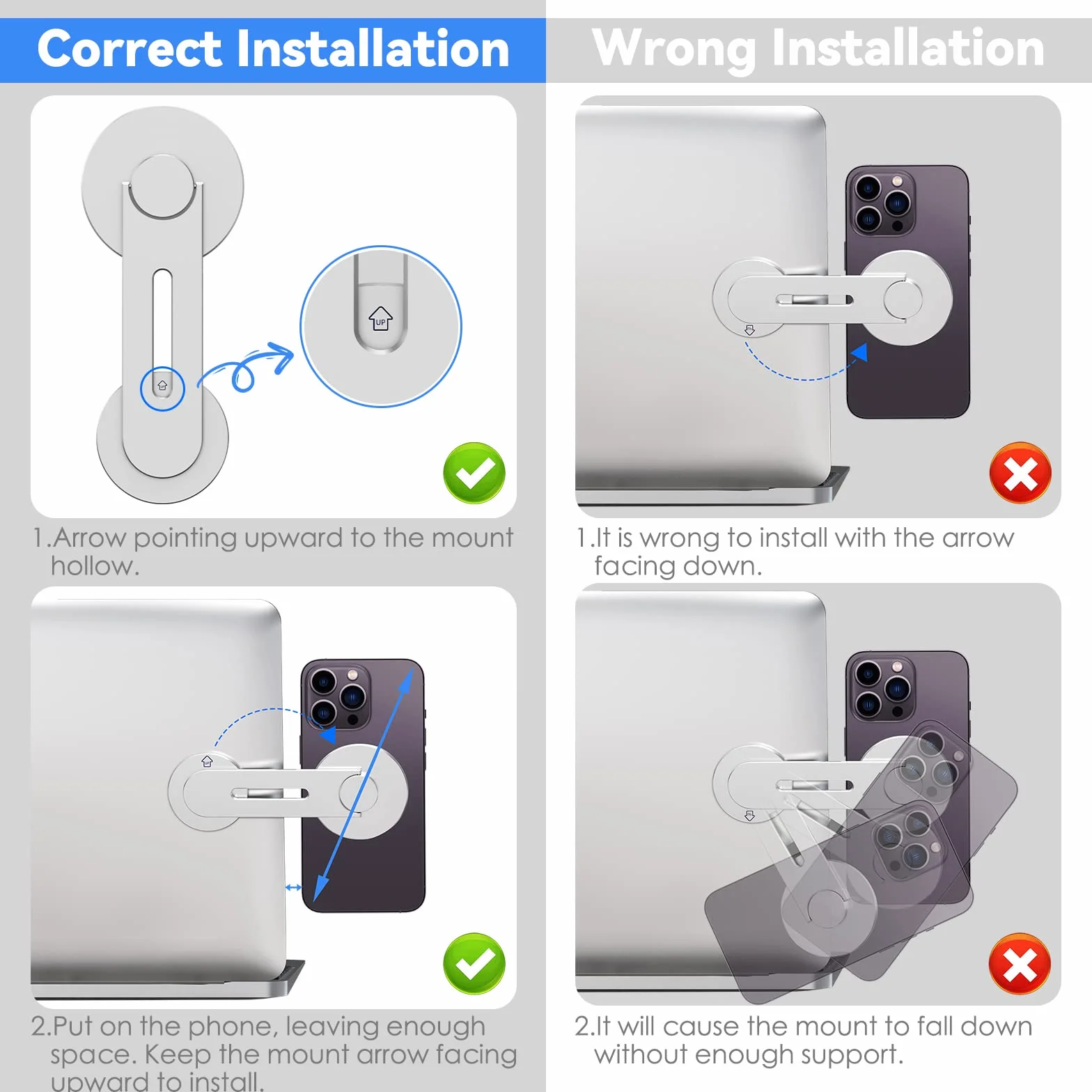 Correct Installation

UP

1.Arrow pointing upward to the mount hollow.

2.Put on the phone, leaving enough space. Keep the mount arrow facing upward to install.

Wrong Installation

1.It is wrong to install with the arrow facing down.

2.It will cause the mount to fall down without enough support.