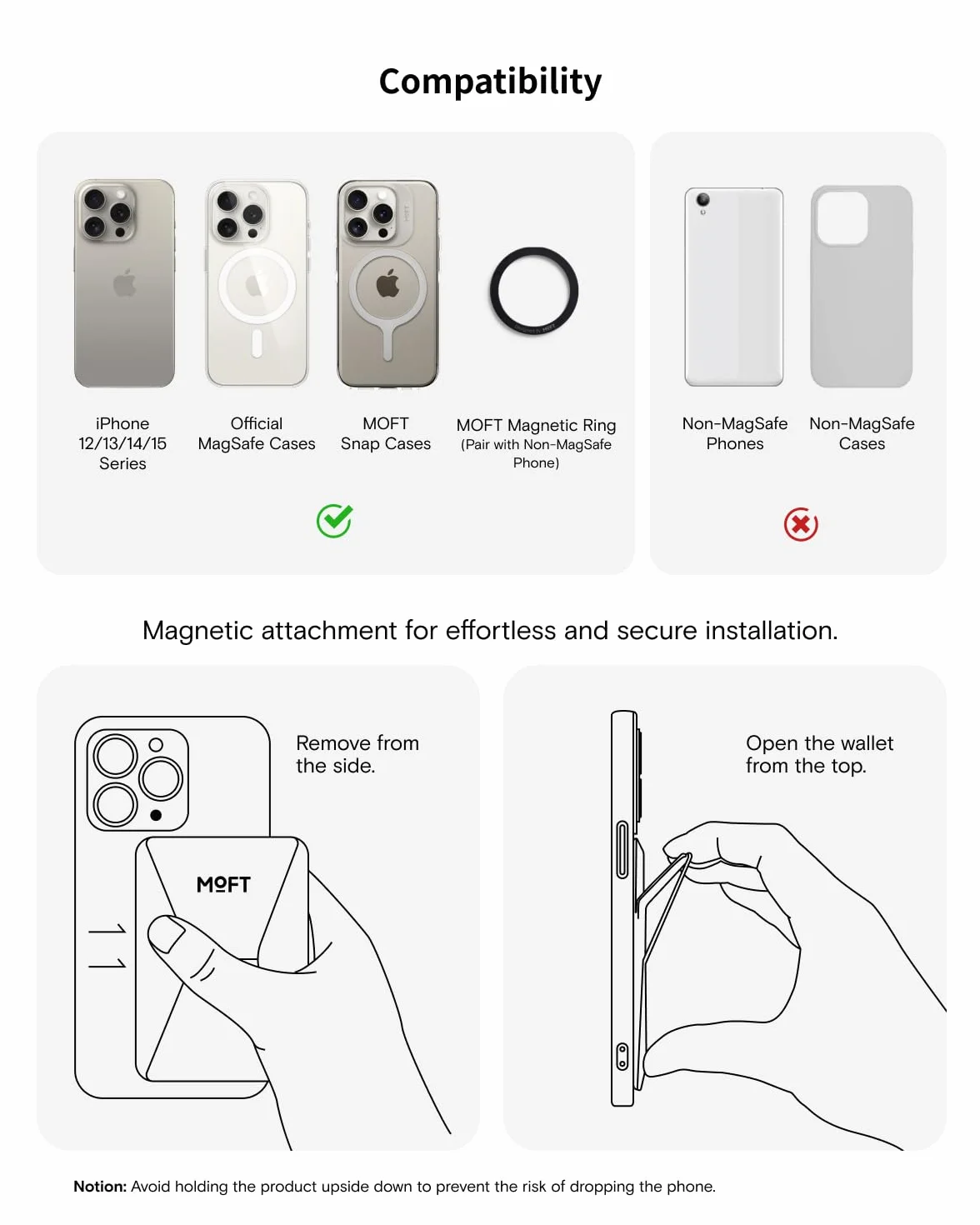 Compatibility

iPhone 12/13/14/15 Series

Official MagSafe Cases

MOFT Snap Cases

MOFT Magnetic Ring (Pair with Non-MagSafe Phone)

Non-MagSafe Phones

Non-MagSafe Cases

Magnetic attachment for effortless and secure installation.

Remove from the side.

MOFT

Open the wallet from the top.

Notion: Avoid holding the product upside down to prevent the risk of dropping the phone.