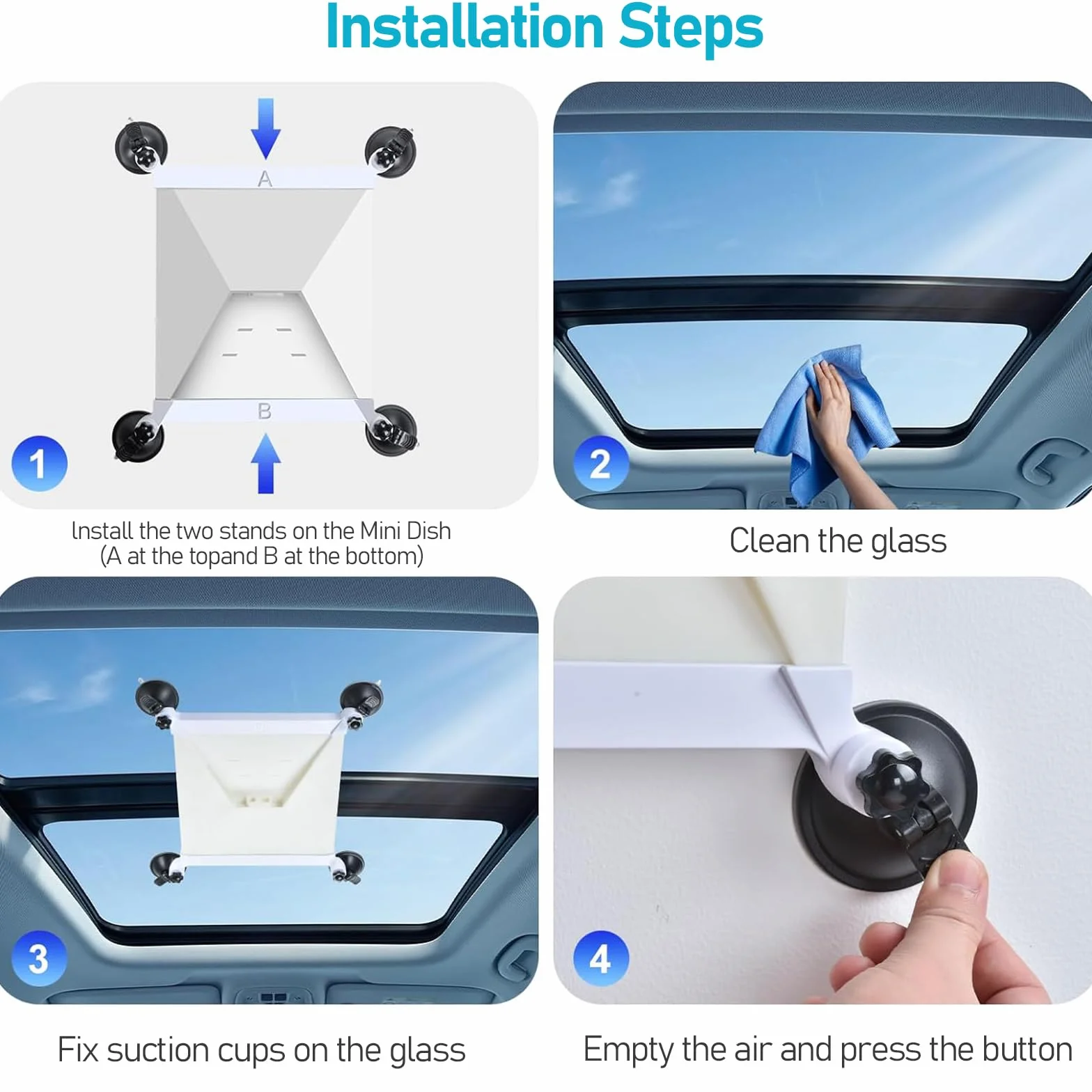 Installation Steps

A

B

1

Install the two stands on the Mini Dish (A at the topand B at the bottom)

2

Clean the glass

3

Fix suction cups on the glass

4

Empty the air and press the button