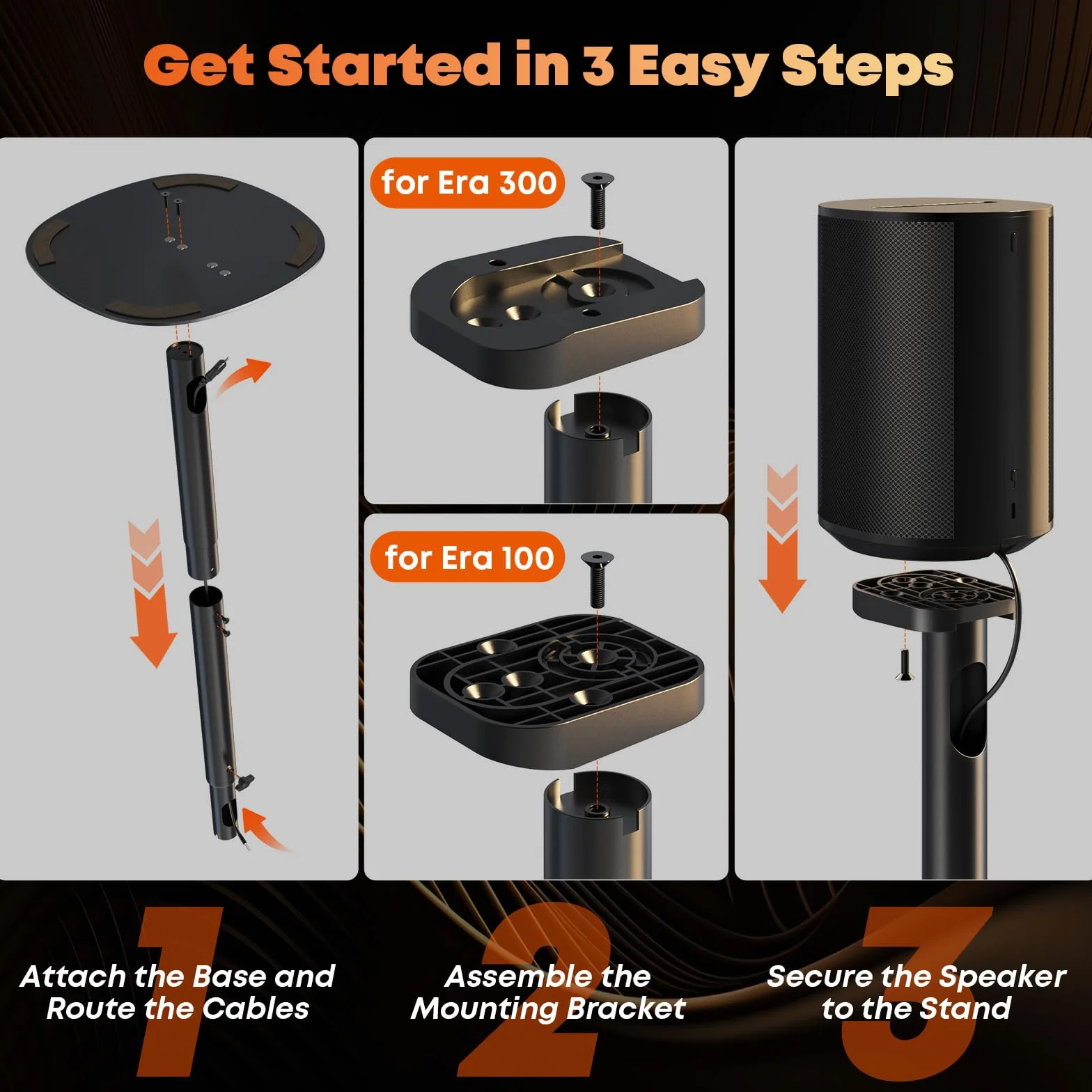 Get Started in 3 Easy Steps

for Era 300

for Era 100

1
Attach the Base and Route the Cables

2
Assemble the Mounting Bracket

3
Secure the Speaker to the Stand