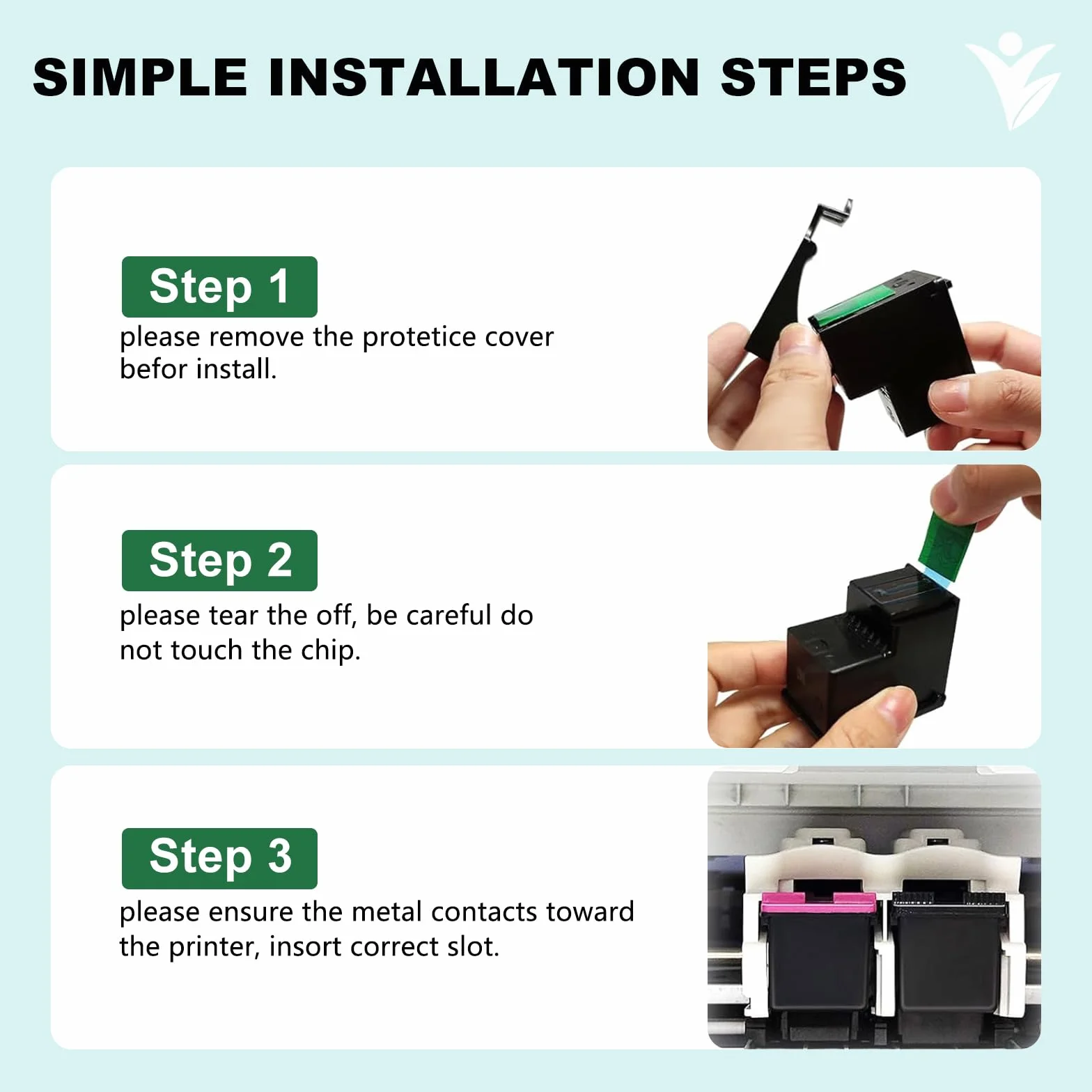 SIMPLE INSTALLATION STEPS

Step 1
please remove the protetice cover befor install.

Step 2
please tear the off, be careful do not touch the chip.

Step 3
please ensure the metal contacts toward the printer, insort correct slot.