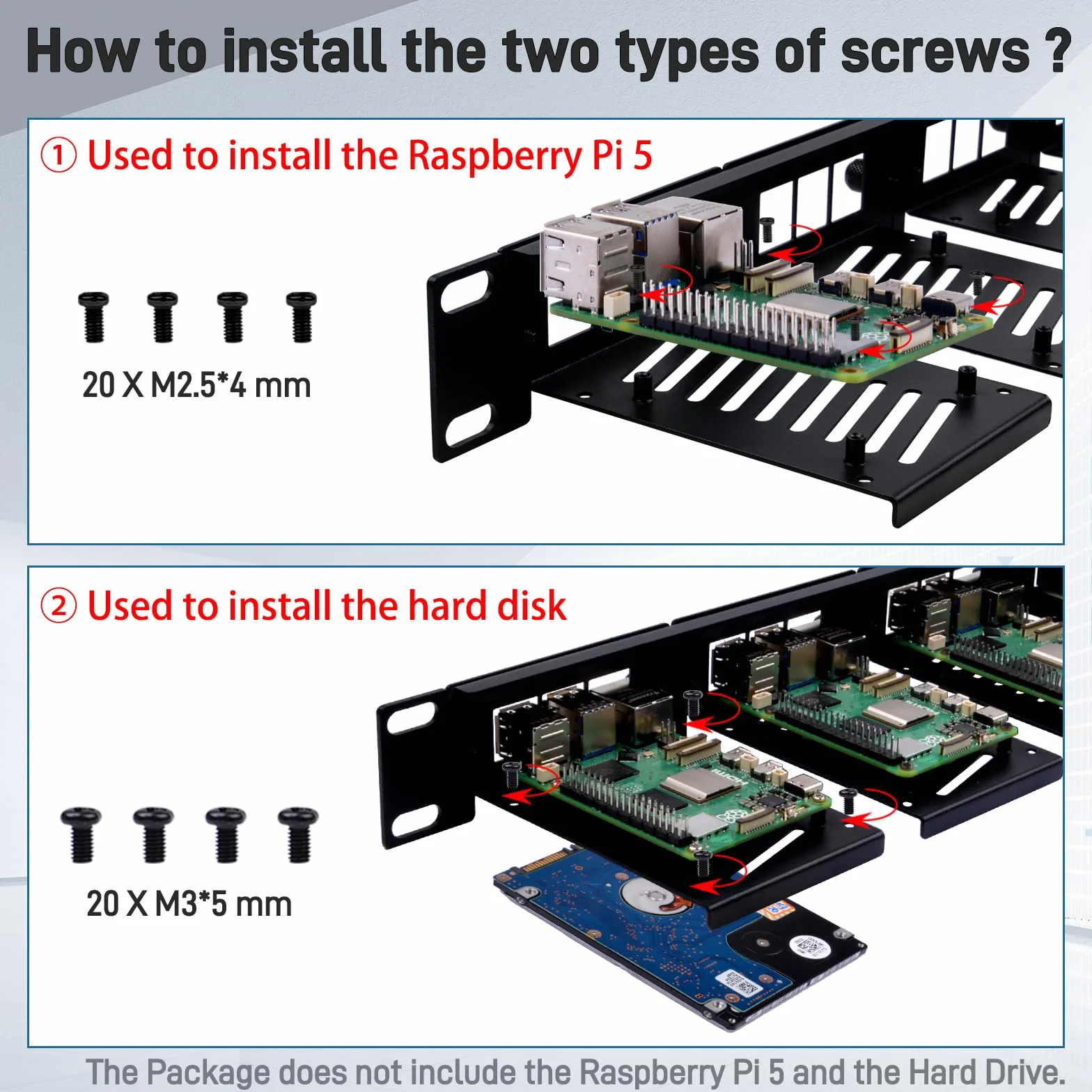 How to install the two types of screws ?

① Used to install the Raspberry Pi 5

20 X M2.5*4 mm

② Used to install the hard disk

20 X M3*5 mm

The Package does not include the Raspberry Pi 5 and the Hard Drive.