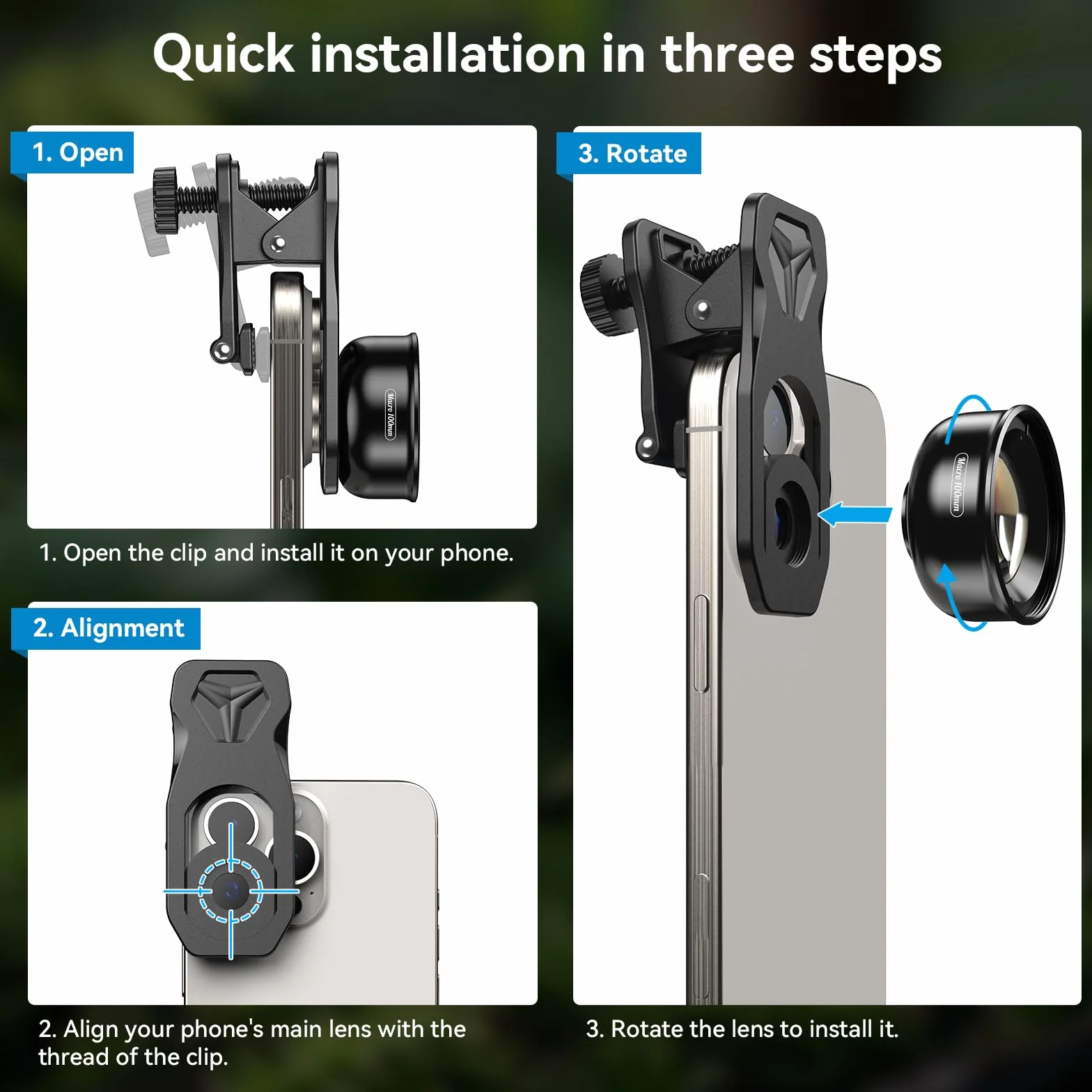 Quick installation in three steps

1. Open

Macro 100mm

1. Open the clip and install it on your phone.

2. Alignment

2. Align your phone's main lens with the thread of the clip.

3. Rotate

Macro 100mm

3. Rotate the lens to install it.