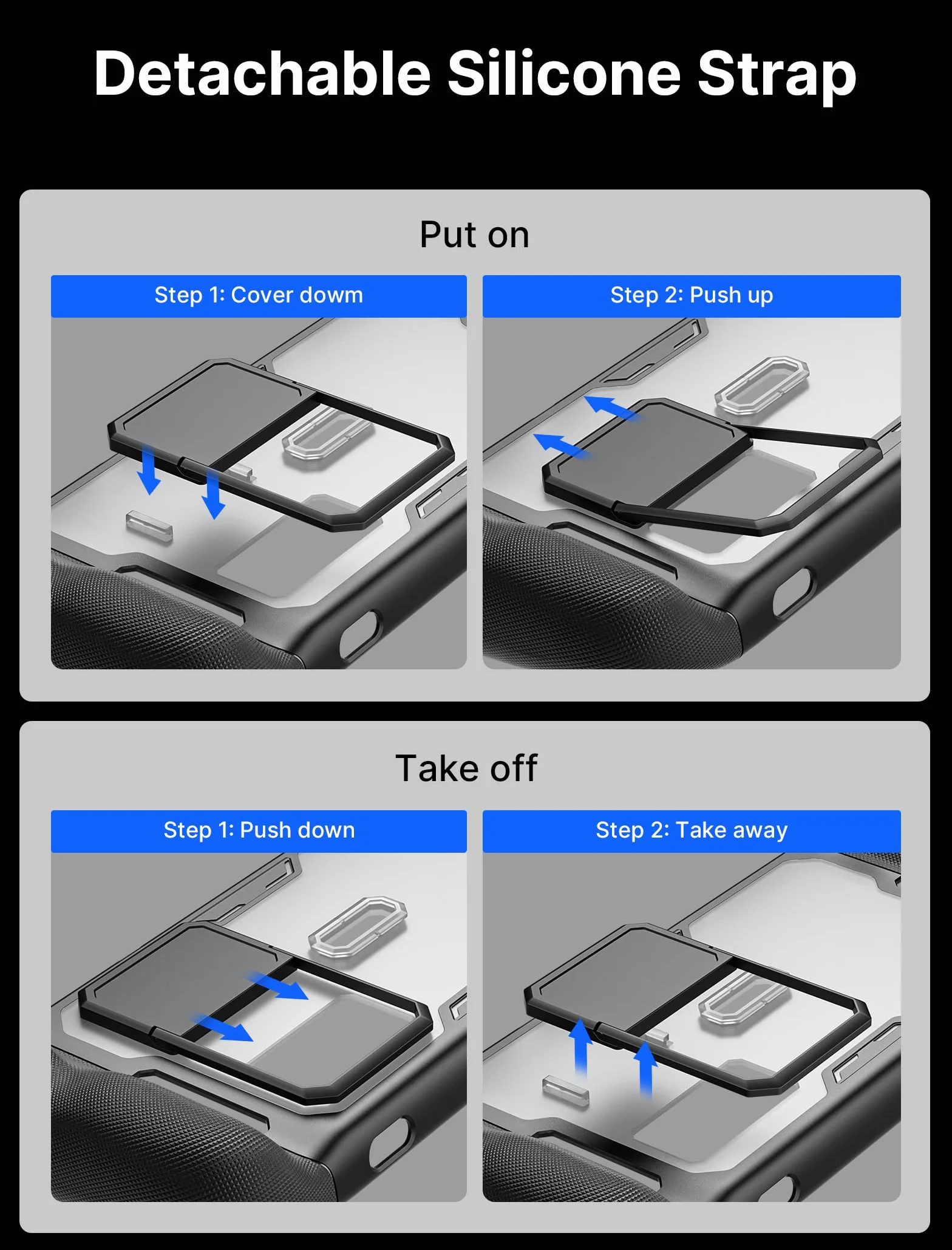 Detachable Silicone Strap

Put on

Step 1: Cover dowm

Step 2: Push up

Take off

Step 1: Push down

Step 2: Take away