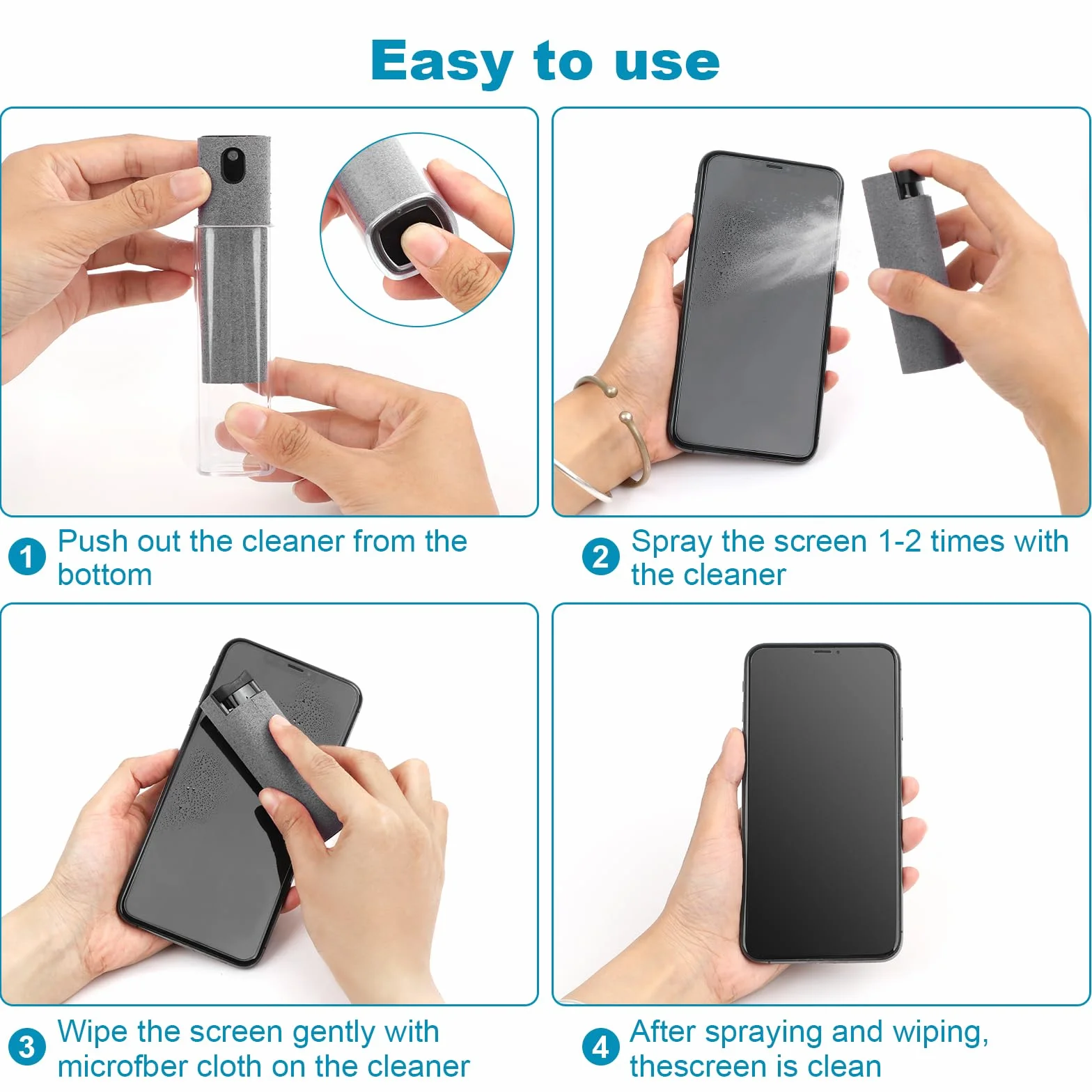 Easy to use

1 Push out the cleaner from the bottom

2 Spray the screen 1-2 times with the cleaner

3 Wipe the screen gently with microfber cloth on the cleaner

4 After spraying and wiping, thescreen is clean