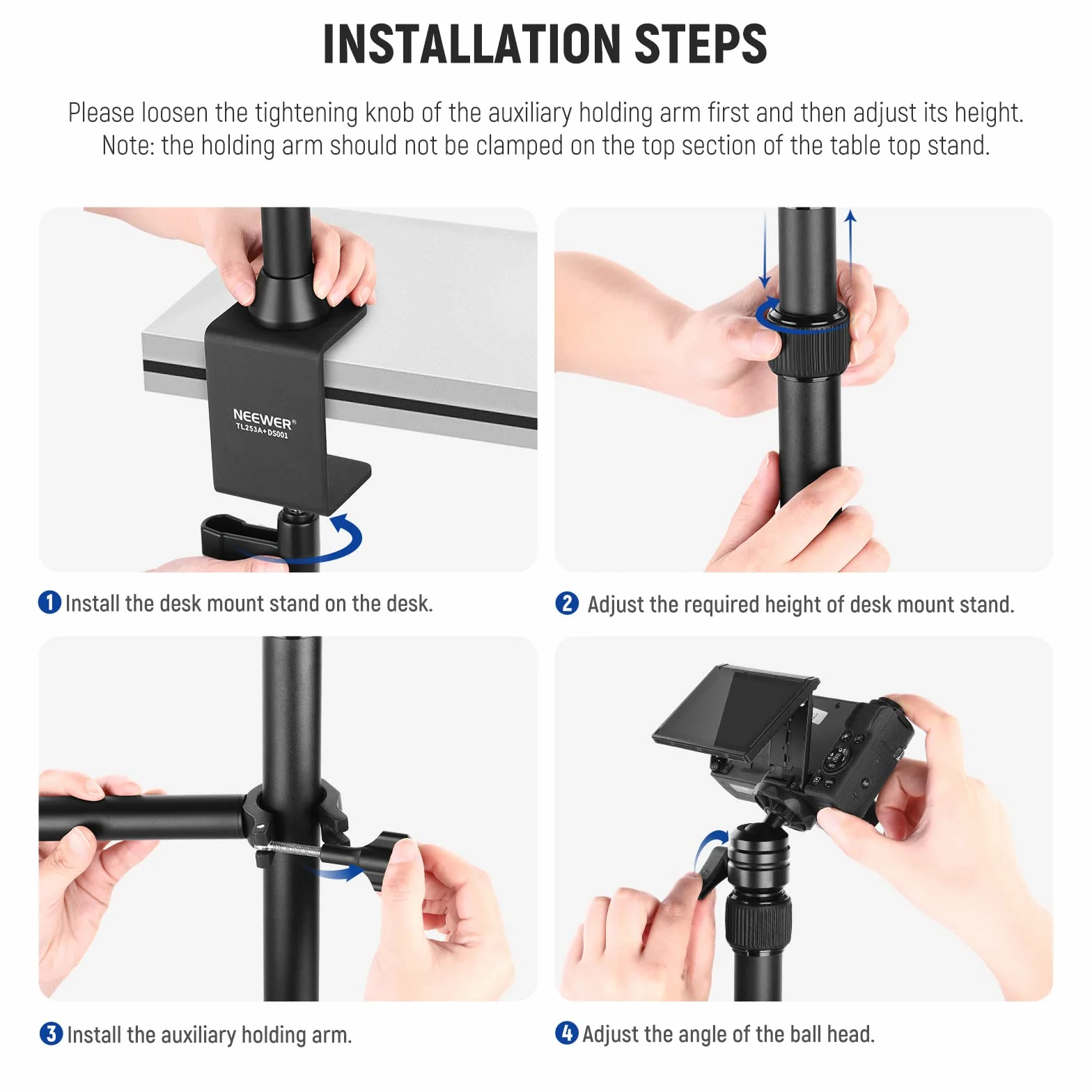 INSTALLATION STEPS

Please loosen the tightening knob of the auxiliary holding arm first and then adjust its height. Note: the holding arm should not be clamped on the top section of the table top stand.

NEEWER®
TL253A+DS001

1 Install the desk mount stand on the desk.

2 Adjust the required height of desk mount stand.

3 Install the auxiliary holding arm.

4 Adjust the angle of the ball head.