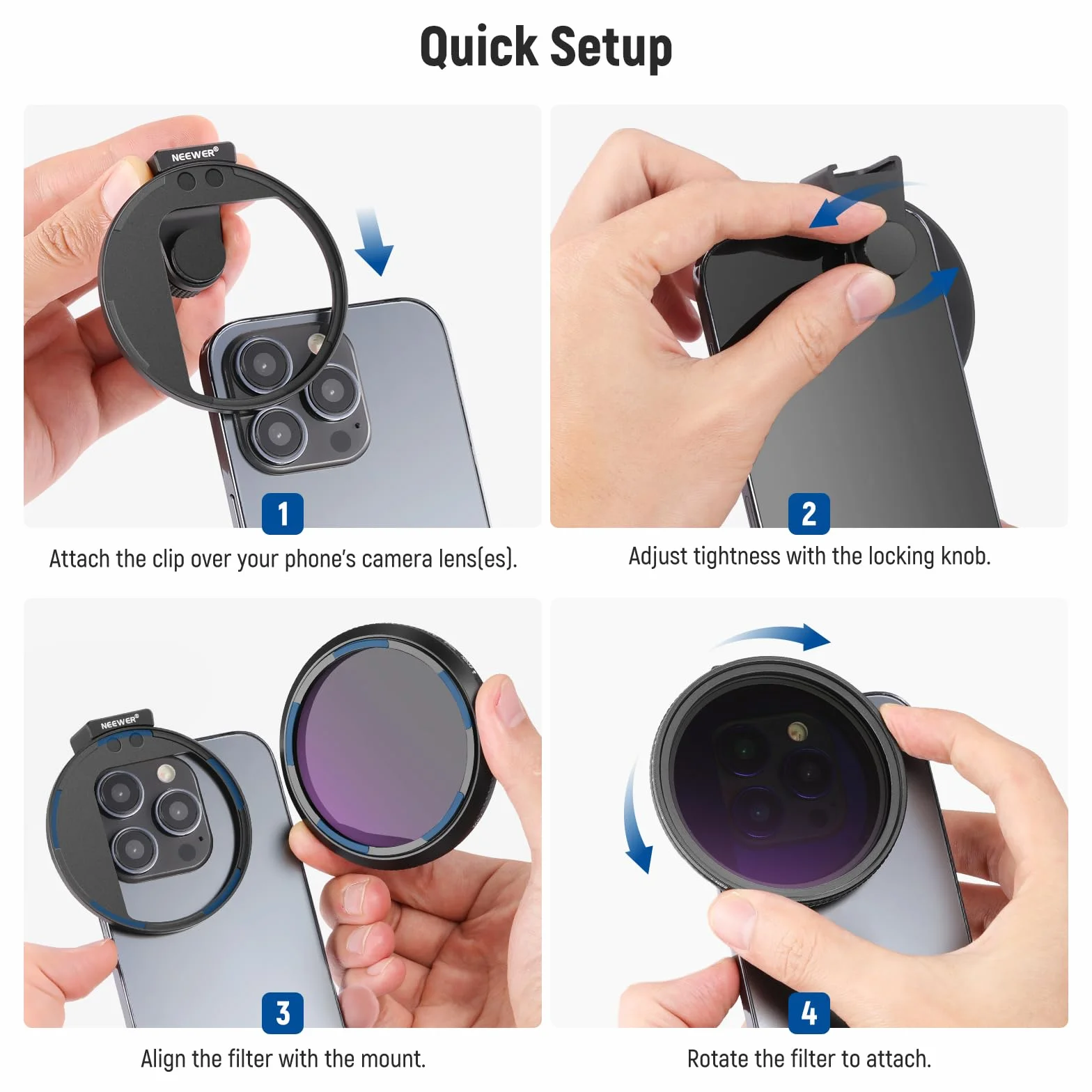 Quick Setup

NEEWER®

1

Attach the clip over your phone's camera lens(es).

2

Adjust tightness with the locking knob.

NEEWER®

3

Align the filter with the mount.

4

Rotate the filter to attach.