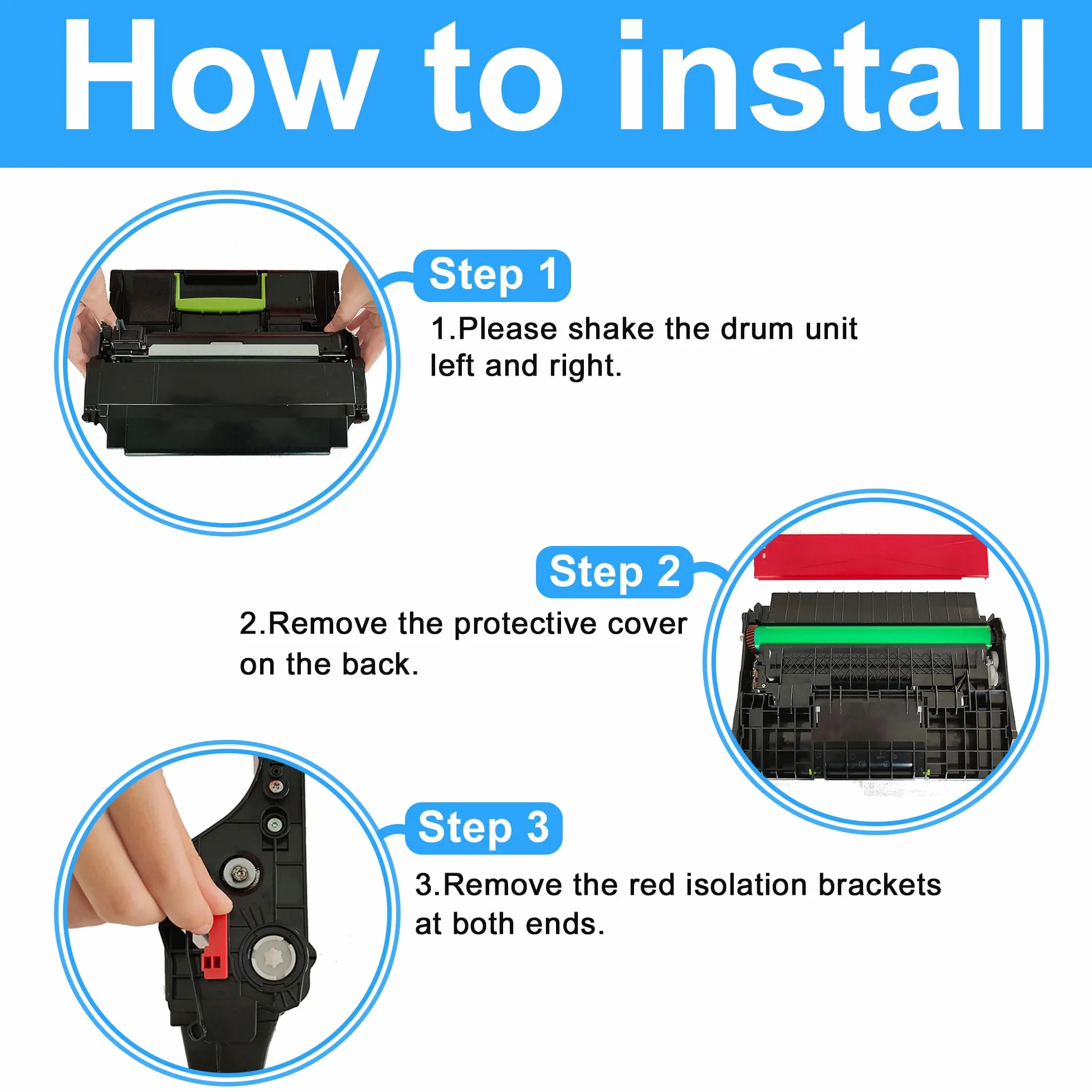 How to install

Step 1

1.Please shake the drum unit left and right.

Step 2

2.Remove the protective cover on the back.

Step 3

3.Remove the red isolation brackets at both ends.