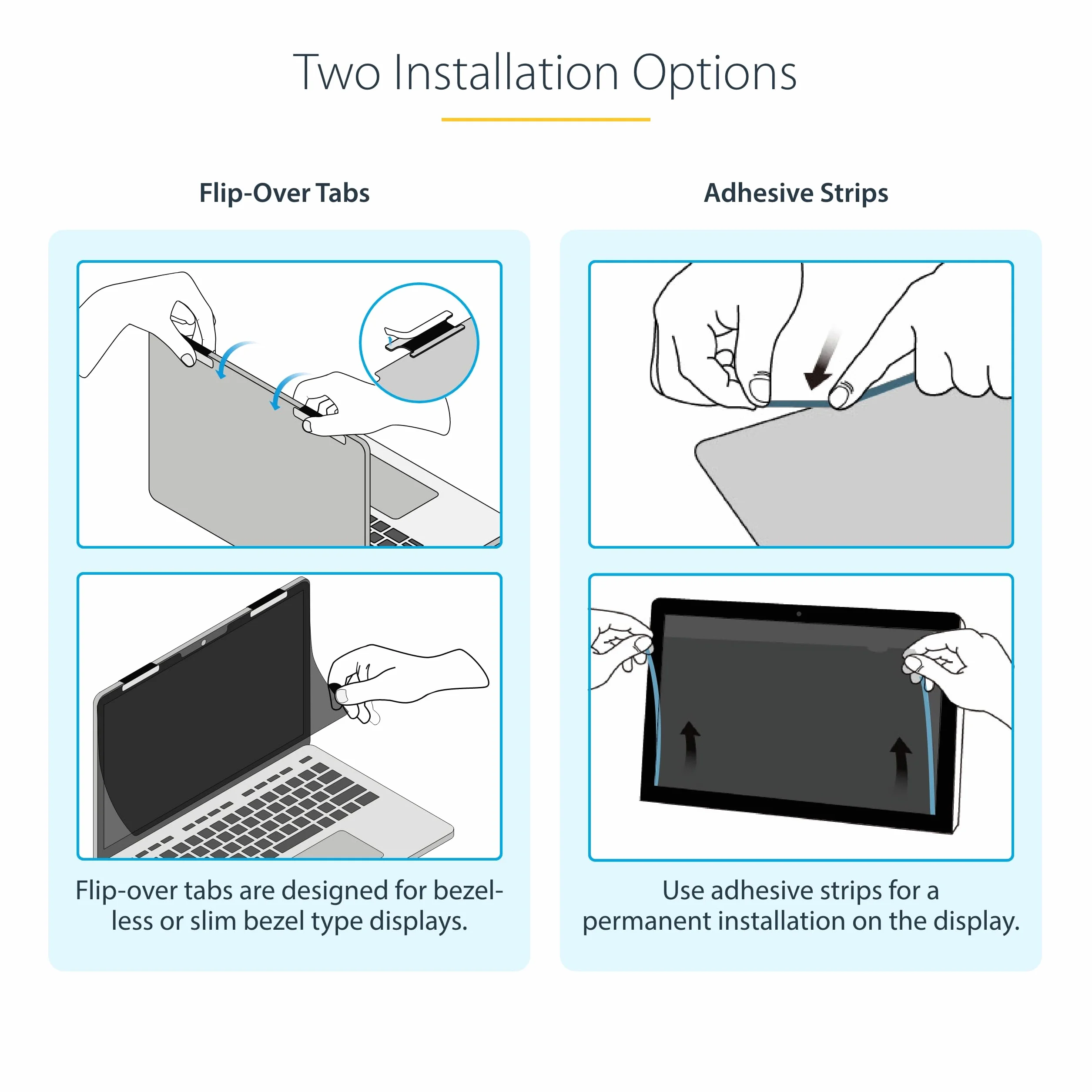 Two Installation Options

Flip-Over Tabs

Flip-over tabs are designed for bezel-less or slim bezel type displays.

Adhesive Strips

Use adhesive strips for a permanent installation on the display.