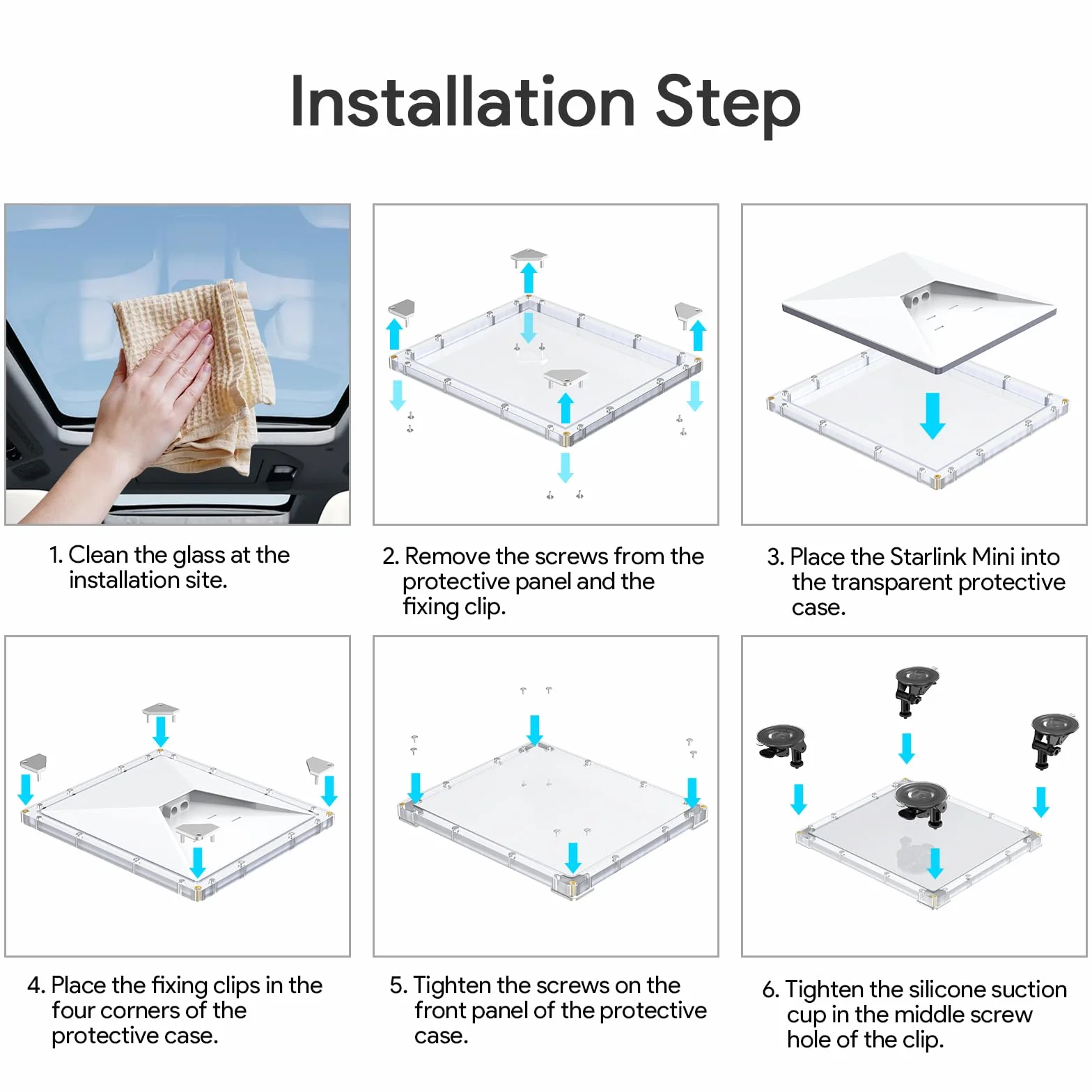 Installation Step

1. Clean the glass at the installation site.

2. Remove the screws from the protective panel and the fixing clip.

3. Place the Starlink Mini into the transparent protective case.

4. Place the fixing clips in the four corners of the protective case.

5. Tighten the screws on the front panel of the protective case.

6. Tighten the silicone suction cup in the middle screw hole of the clip.